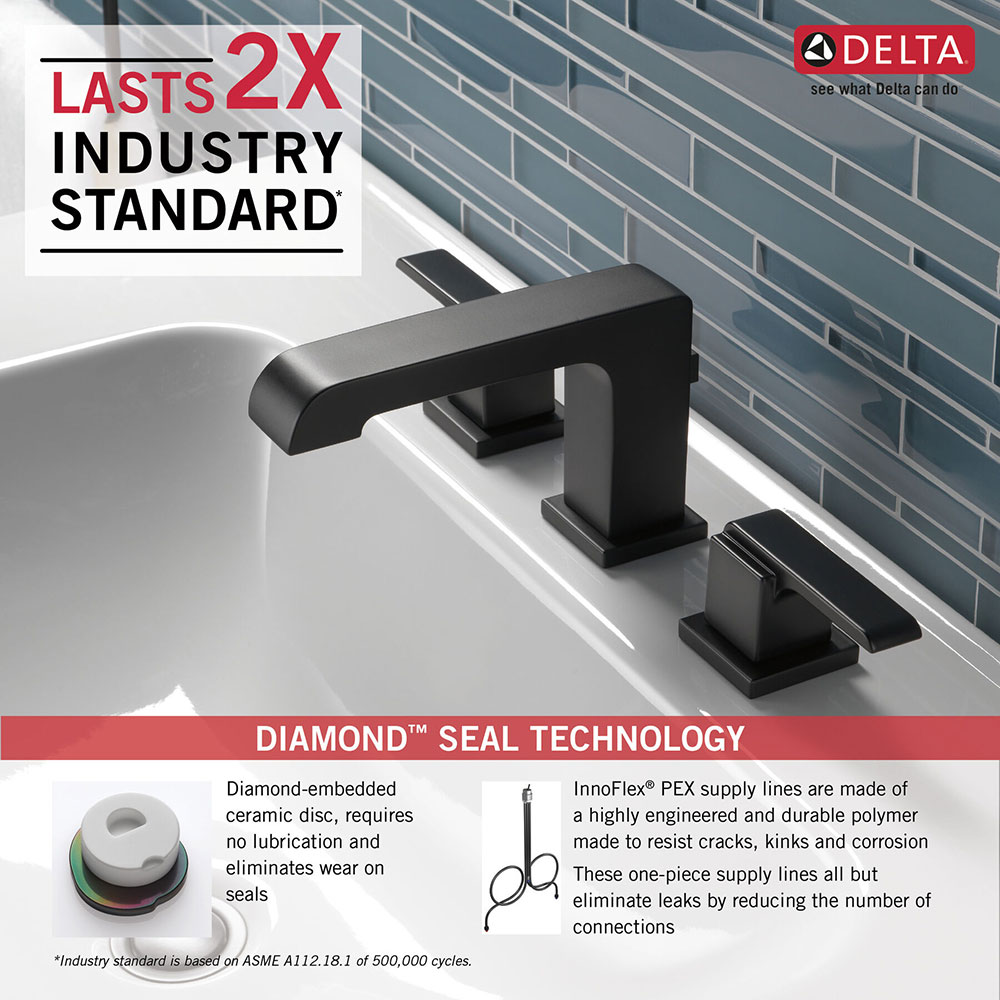 LASTS 2X INDUSTRY STANDARD*

DELTA
see what Delta can do

DIAMOND™ SEAL TECHNOLOGY

Diamond-embedded ceramic disc, requires no lubrication and eliminates wear on seals

InnoFlex® PEX supply lines are made of a highly engineered and durable polymer made to resist cracks, kinks and corrosion

These one-piece supply lines all but eliminate leaks by reducing the number of connections

*Industry standard is based on ASME A112.18.1 of 500,000 cycles.