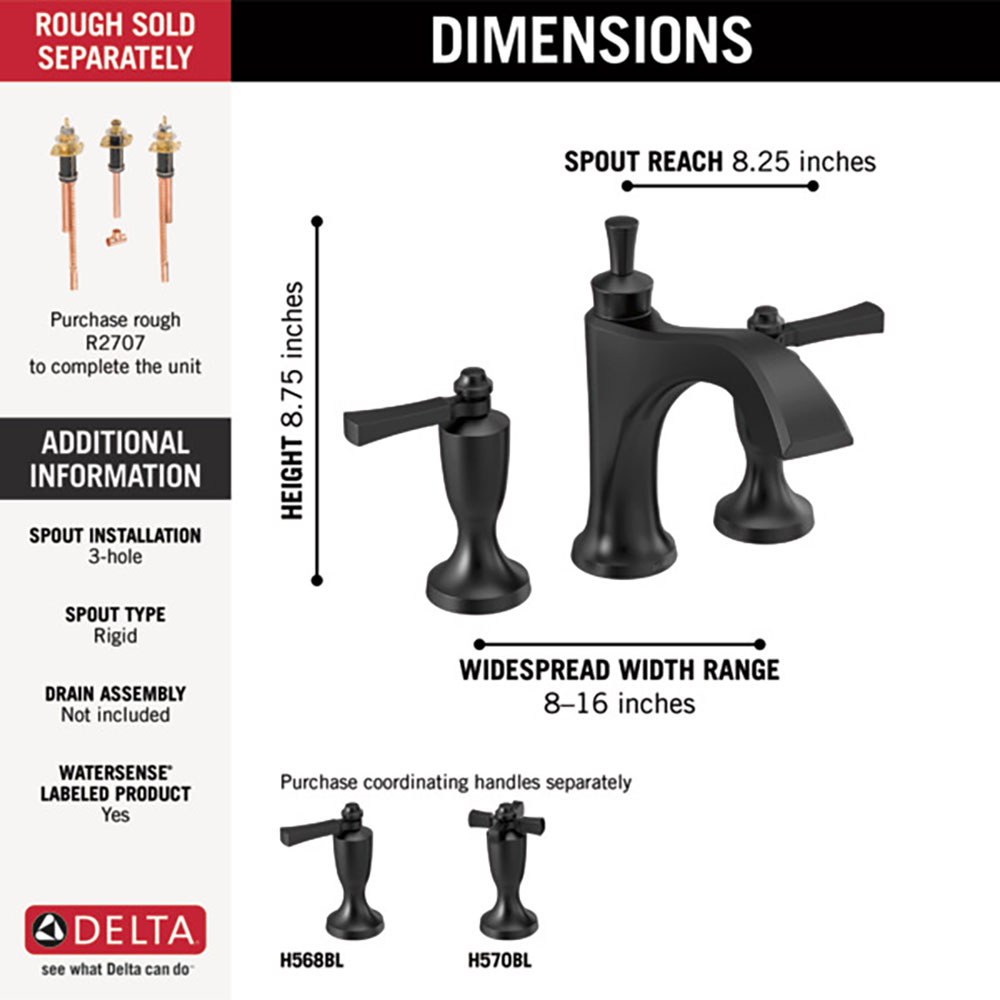 ROUGH SOLD SEPARATELY

Purchase rough R2707 to complete the unit

ADDITIONAL INFORMATION

SPOUT INSTALLATION
3-hole

SPOUT TYPE
Rigid

DRAIN ASSEMBLY
Not included

WATERSENSE® LABELED PRODUCT
Yes

DELTA
see what Delta can do™

DIMENSIONS

SPOUT REACH 8.25 inches

HEIGHT 8.75 inches

WIDESPREAD WIDTH RANGE
8–16 inches

Purchase coordinating handles separately

H568BL

H570BL