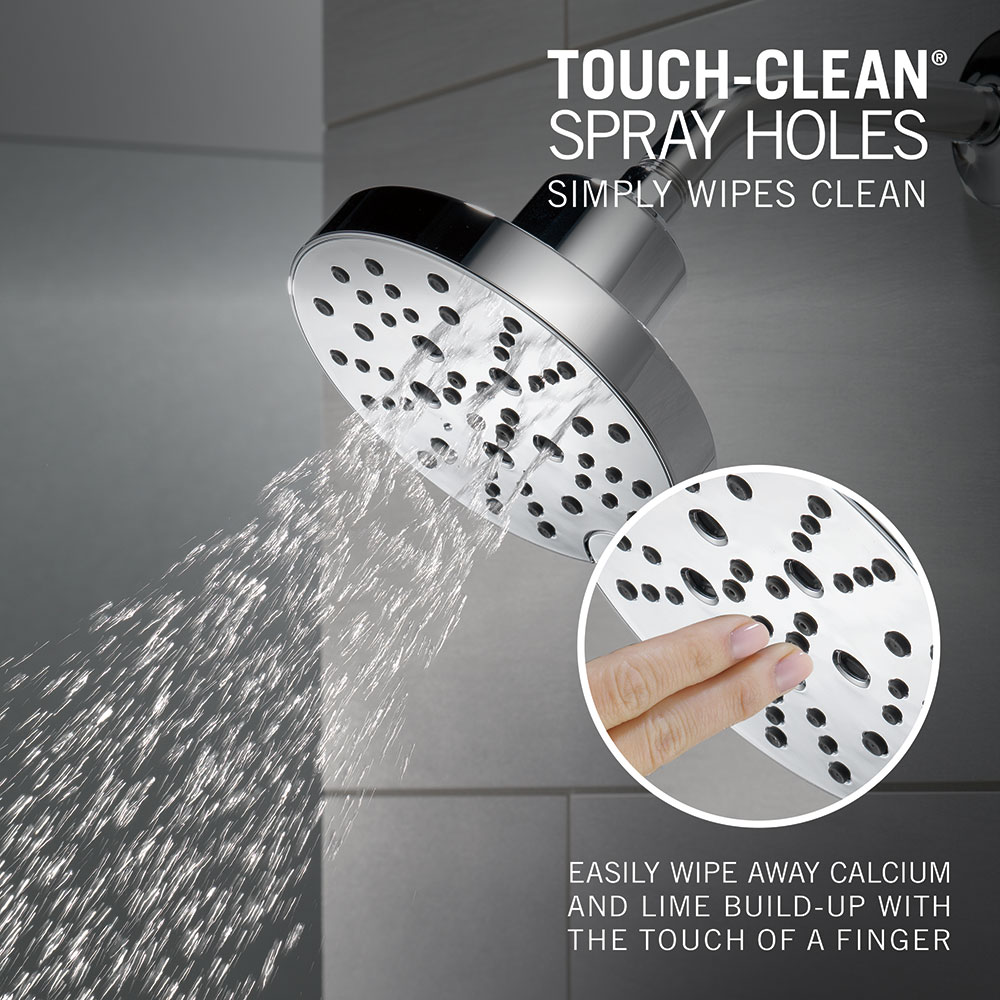 TOUCH-CLEAN®
SPRAY HOLES
SIMPLY WIPES CLEAN

EASILY WIPE AWAY CALCIUM AND LIME BUILD-UP WITH THE TOUCH OF A FINGER