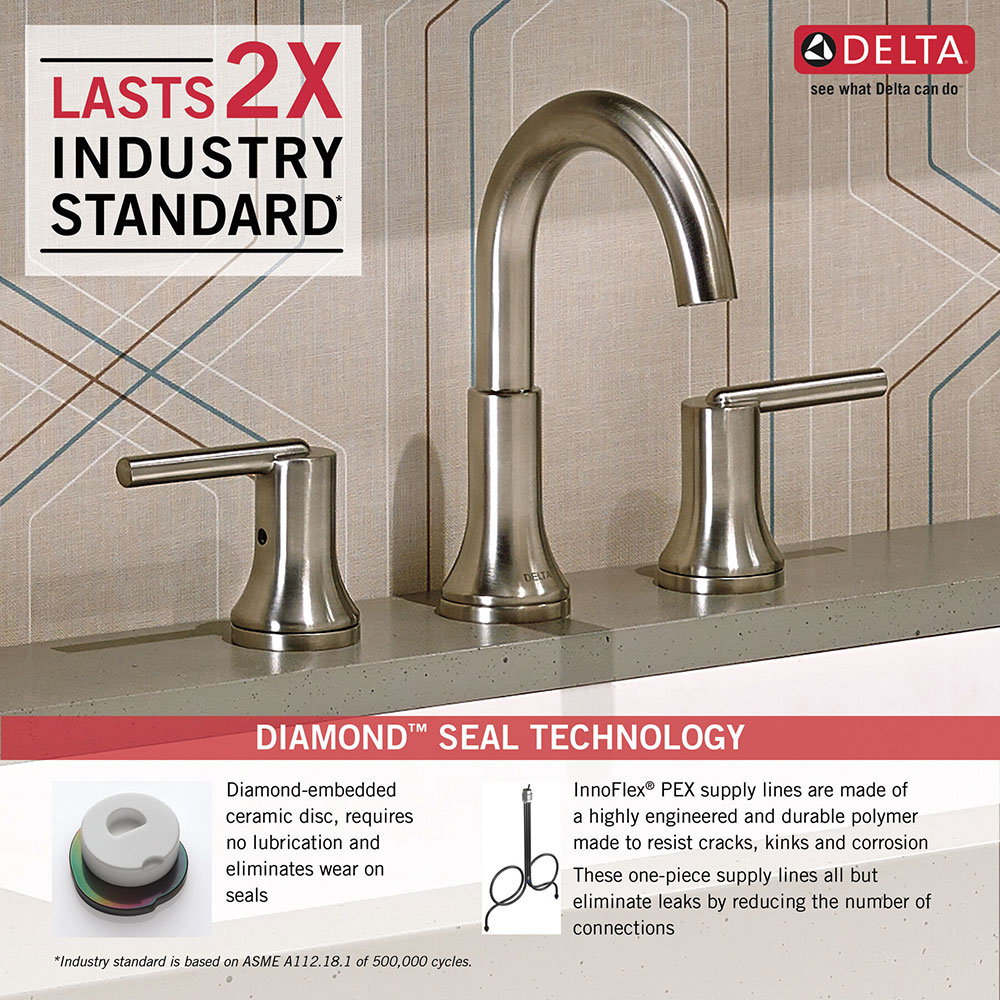 LASTS 2X INDUSTRY STANDARD*

DELTA
see what Delta can do

DELTA

DIAMOND™ SEAL TECHNOLOGY

Diamond-embedded ceramic disc, requires no lubrication and eliminates wear on seals

InnoFlex® PEX supply lines are made of a highly engineered and durable polymer made to resist cracks, kinks and corrosion

These one-piece supply lines all but eliminate leaks by reducing the number of connections

*Industry standard is based on ASME A112.18.1 of 500,000 cycles.