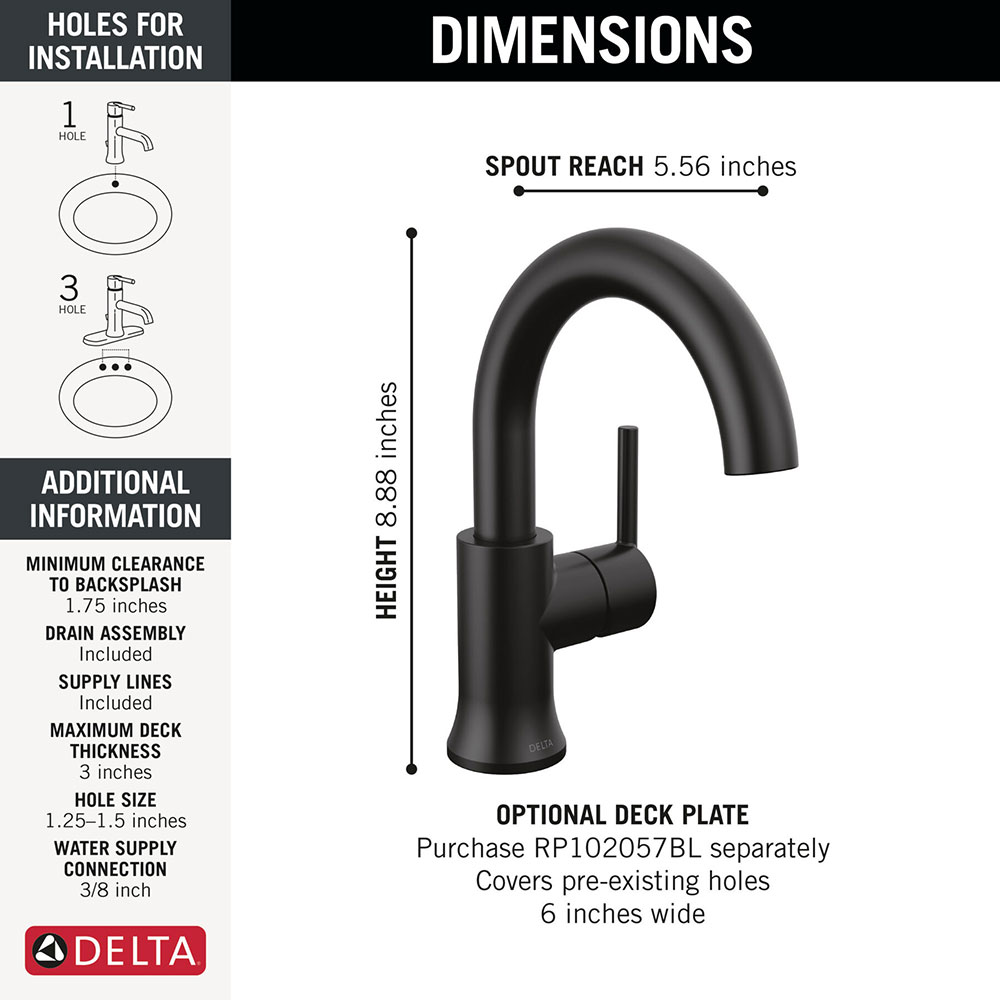 HOLES FOR INSTALLATION

1
HOLE

3
HOLE

ADDITIONAL INFORMATION

MINIMUM CLEARANCE TO BACKSPLASH
1.75 inches

DRAIN ASSEMBLY
Included

SUPPLY LINES
Included

MAXIMUM DECK THICKNESS
3 inches

HOLE SIZE
1.25–1.5 inches

WATER SUPPLY CONNECTION
3/8 inch

DELTA

DIMENSIONS

SPOUT REACH 5.56 inches

HEIGHT 8.88 inches

DELTA

OPTIONAL DECK PLATE
Purchase RP102057BL separately
Covers pre-existing holes
6 inches wide