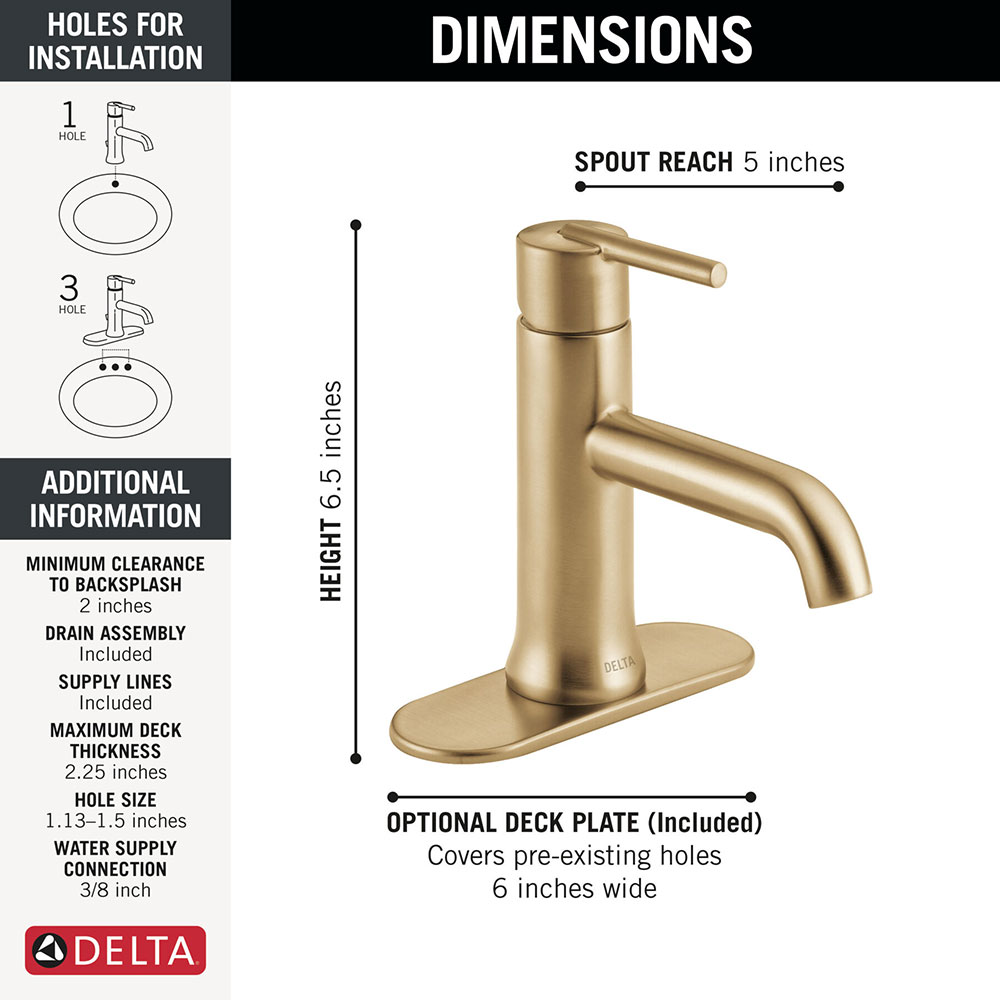 HOLES FOR INSTALLATION

1
HOLE

3
HOLE

ADDITIONAL INFORMATION

MINIMUM CLEARANCE TO BACKSPLASH
2 inches

DRAIN ASSEMBLY
Included

SUPPLY LINES
Included

MAXIMUM DECK THICKNESS
2.25 inches

HOLE SIZE
1.13–1.5 inches

WATER SUPPLY CONNECTION
3/8 inch

DELTA

DIMENSIONS

SPOUT REACH 5 inches

HEIGHT 6.5 inches

DELTA

OPTIONAL DECK PLATE (Included)
Covers pre-existing holes
6 inches wide