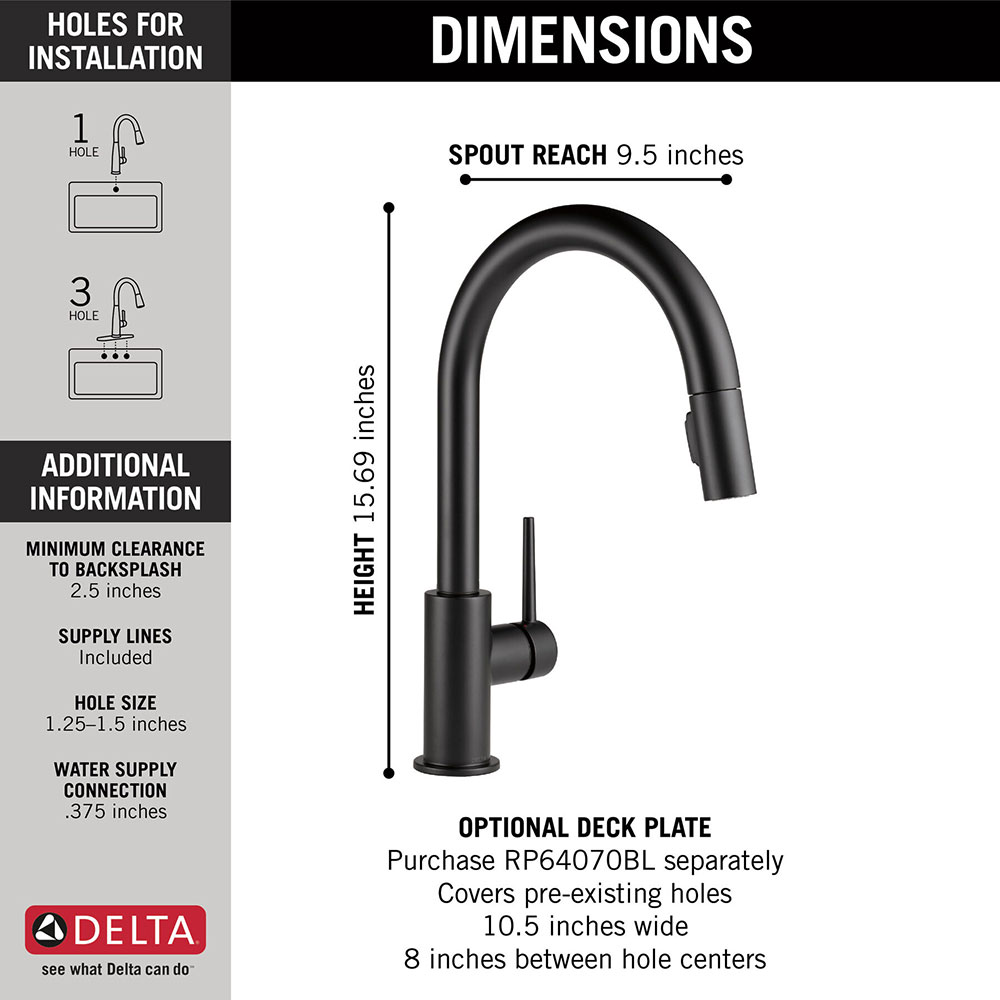 HOLES FOR INSTALLATION

1 HOLE

3 HOLE

ADDITIONAL INFORMATION

MINIMUM CLEARANCE TO BACKSPLASH
2.5 inches

SUPPLY LINES
Included

HOLE SIZE
1.25–1.5 inches

WATER SUPPLY CONNECTION
.375 inches

DELTA
see what Delta can do™

DIMENSIONS

SPOUT REACH 9.5 inches

HEIGHT 15.69 inches

OPTIONAL DECK PLATE
Purchase RP64070BL separately
Covers pre-existing holes
10.5 inches wide
8 inches between hole centers