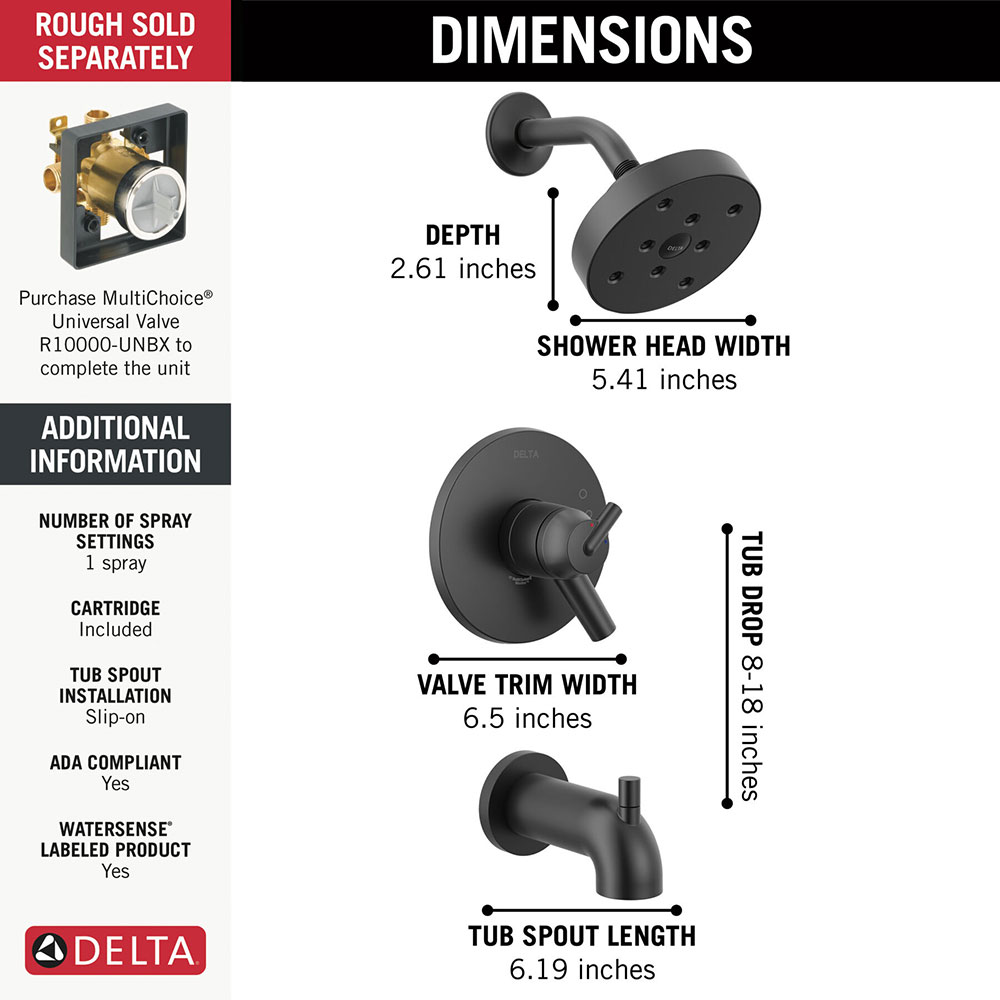 ROUGH SOLD SEPARATELY

Purchase MultiChoice® Universal Valve R10000-UNBX to complete the unit

ADDITIONAL INFORMATION

NUMBER OF SPRAY SETTINGS
1 spray

CARTRIDGE
Included

TUB SPOUT INSTALLATION
Slip-on

ADA COMPLIANT
Yes

WATERSENSE® LABELED PRODUCT
Yes

DELTA

DIMENSIONS

DEPTH
2.61 inches

SHOWER HEAD WIDTH
5.41 inches

DELTA

VALVE TRIM WIDTH
6.5 inches

TUB DROP 8-18 inches

TUB SPOUT LENGTH
6.19 inches