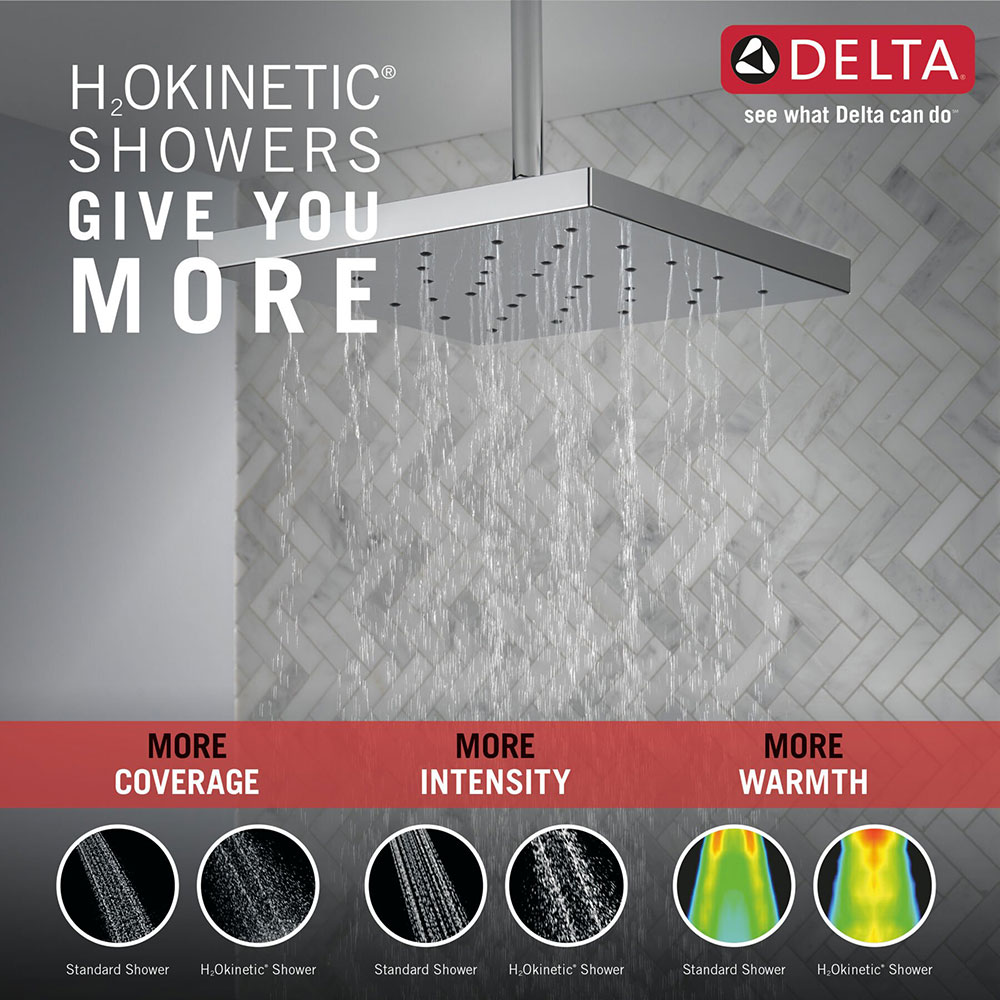 $H_2$OKINETIC®
SHOWERS
GIVE YOU
MORE

DELTA
see what Delta can do™

MORE
COVERAGE

MORE
INTENSITY

MORE
WARMTH

Standard Shower

$H_2$Okinetic® Shower

Standard Shower

$H_2$Okinetic® Shower

Standard Shower

$H_2$Okinetic® Shower