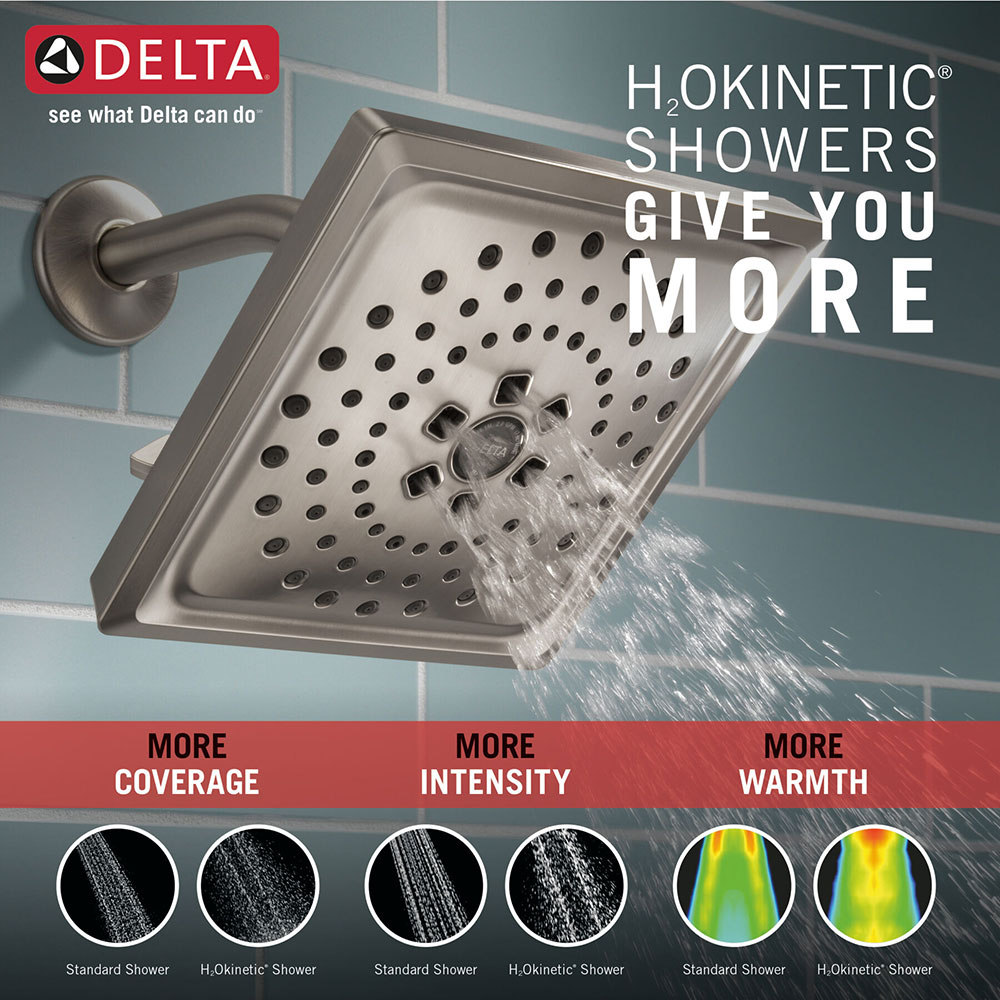 DELTA
see what Delta can do™

$H_2$OKINETIC®
SHOWERS
GIVE YOU
MORE

DELTA

MORE
COVERAGE

MORE
INTENSITY

MORE
WARMTH

Standard Shower
$H_2$Okinetic® Shower
Standard Shower
$H_2$Okinetic® Shower
Standard Shower
$H_2$Okinetic® Shower