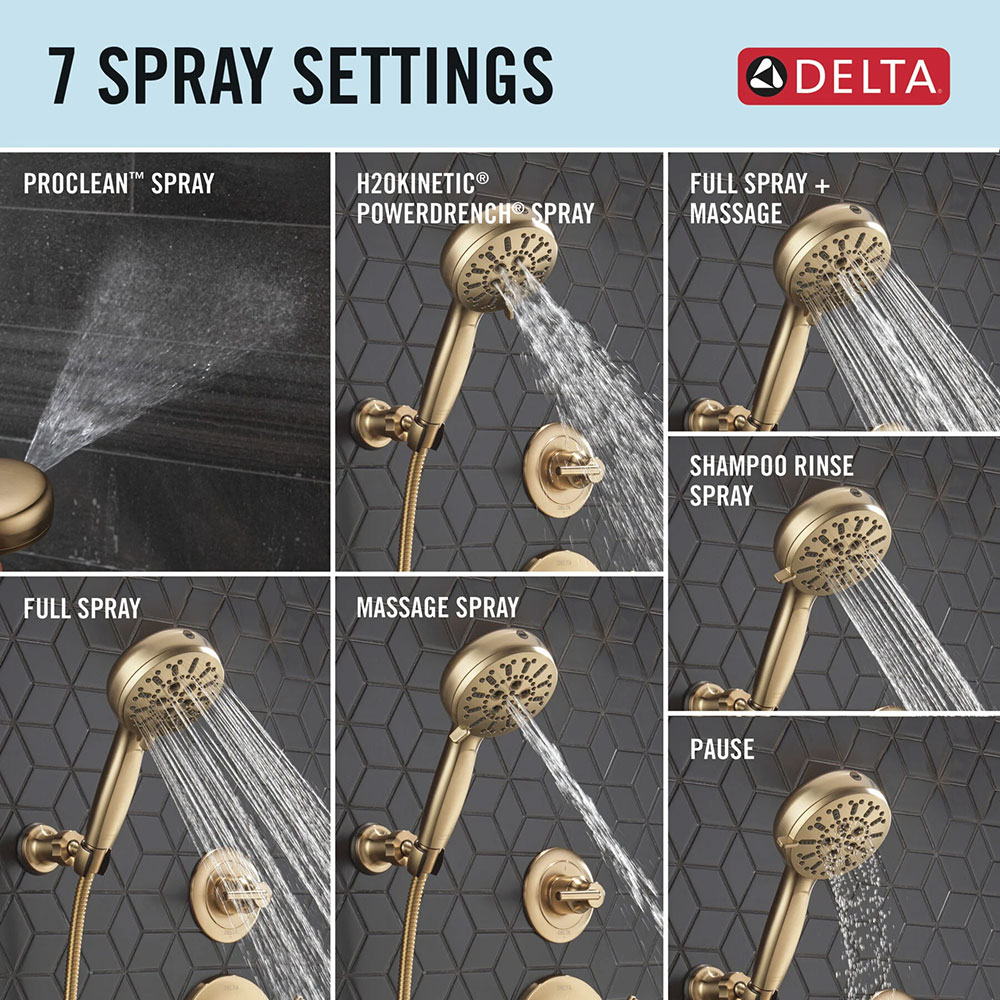 7 SPRAY SETTINGS

DELTA

PROCLEAN™ SPRAY

H2OKINETIC® POWERDRENCH® SPRAY

FULL SPRAY + MASSAGE

SHAMPOO RINSE SPRAY

FULL SPRAY

MASSAGE SPRAY

PAUSE